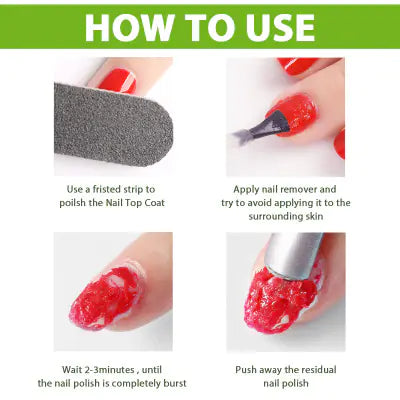 HOW TO USE

Use a fristed strip to poilsh the Nail Top Coat

Apply nail remover and try to avoid applying it to the surrounding skin

Wait 2-3minutes , until the nail polish is completely burst

Push away the residual nail polish